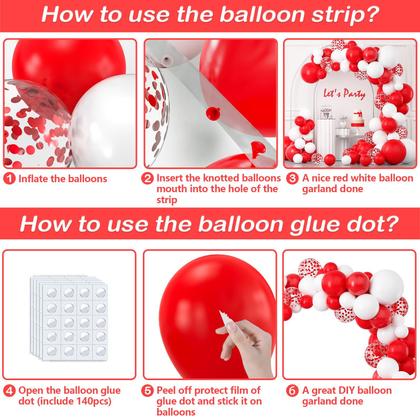 How to use the balloon strip?

Let's Party

1 Inflate the balloons

2 Insert the knotted balloons mouth into the hole of the strip

3 A nice red white balloon garland done

How to use the balloon glue dot?

4 Open the balloon glue dot (include 140pcs)

5 Peel off protect film of glue dot and stick it on balloons

6 A great DIY balloon garland done