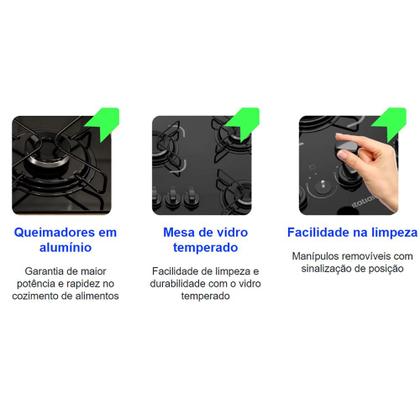 Queimadores em alumínio

Garantia de maior potência e rapidez no cozimento de alimentos

Mesa de vidro temperado

Facilidade de limpeza e durabilidade com o vidro temperado

Facilidade na limpeza

Manípulos removíveis com sinalização de posição