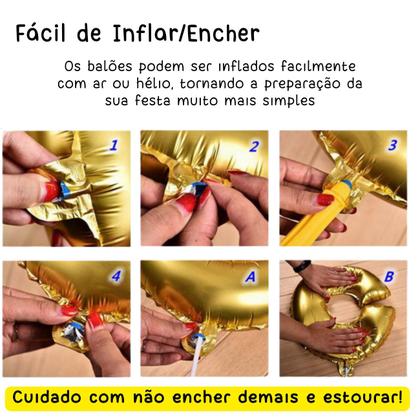 Fácil de Inflar/Encher

Os balões podem ser inflados facilmente com ar ou hélio, tornando a preparação da sua festa muito mais simples

1

2

3

4

A

B

Cuidado com não encher demais e estourar!