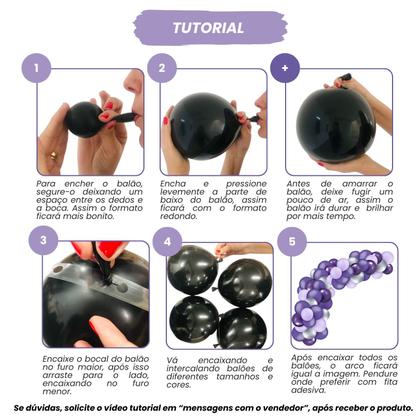 TUTORIAL

1

Para encher o balão, segure-o deixando um espaço entre os dedos e a boca. Assim o formato ficará mais bonito.

2

Encha e pressione levemente a parte de baixo do balão, assim ficará com o formato redondo.

+

Antes de amarrar o balão, deixe fugir um pouco de ar, assim o balão irá durar e brilhar por mais tempo.

3

Encaixe o bocal do balão no furo maior, após isso arraste para o lado, encaixando no furo menor.

4

Vá encaixando e intercalando balões de diferentes tamanhos e cores.

5

Após encaixar todos os balões, o arco ficará igual a imagem. Pendure onde preferir com fita adesiva.

Se dúvidas, solicite o vídeo tutorial em "mensagens com o vendedor", após receber o produto.