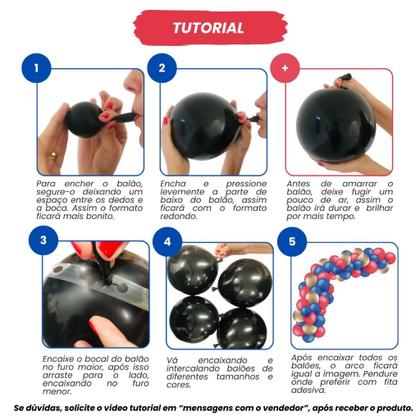 TUTORIAL

1

Para encher o balão, segure-o deixando um espaço entre os dedos e a boca. Assim o formato ficará mais bonito.

2

Encha e pressione levemente a parte de baixo do balão, assim ficará com o formato redondo.

+

Antes de amarrar o balão, deixe fugir um pouco de ar, assim o balão irá durar e brilhar por mais tempo.

3

Encaixe o bocal do balão no furo maior, após isso arraste para o lado, encaixando no furo menor.

4

Vá encaixando e intercalando balões de diferentes tamanhos e cores.

5

Após encaixar todos os balões, o arco ficará igual a imagem. Pendure onde preferir com fita adesiva.

Se dúvidas, solicite o vídeo tutorial em "mensagens com o vendedor", após receber o produto.