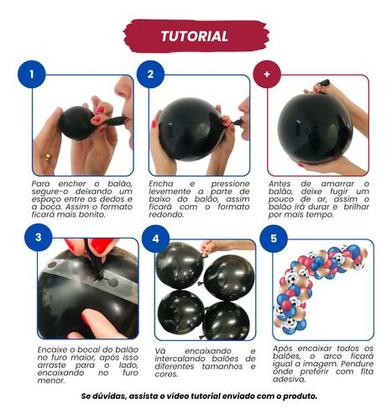 TUTORIAL

1

Para encher o balão, segure-o deixando um espaço entre os dedos e a boca. Assim o formato ficará mais bonito.

2

Encha e pressione levemente a parte de baixo do balão, assim ficará com o formato redondo.

+

Antes de amarrar o balão, deixe fugir um pouco de ar, assim o balão irá durar e brilhar por mais tempo.

3

Encaixe o bocal do balão no furo maior, após isso arraste para o lado, encaixando no furo menor.

4

Vá encaixando e intercalando balões de diferentes tamanhos e cores.

5

Após encaixar todos os balões, o arco ficará igual a imagem. Pendure onde preferir com fita adesiva.

Se dúvidas, assista o vídeo tutorial enviado com o produto.