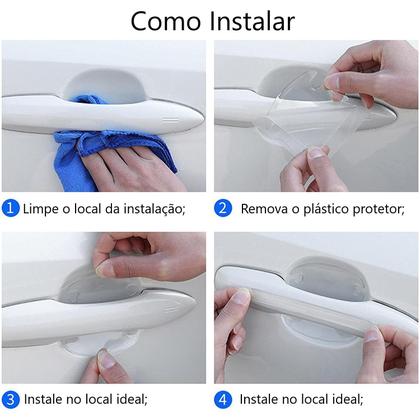 Como Instalar

1 Limpe o local da instalação;

2 Remova o plástico protetor;

3 Instale no local ideal;

4 Instale no local ideal;