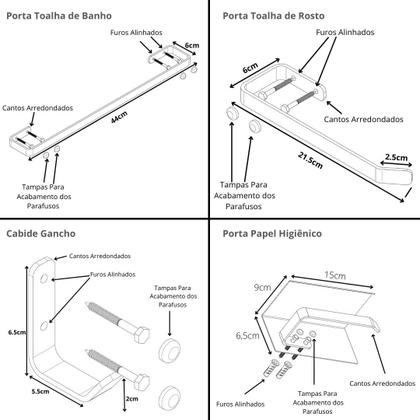 Porta Toalha de Banho

Furos Alinhados

6cm

Cantos Arredondados

44cm

Tampas Para Acabamento dos Parafusos

Porta Toalha de Rosto

Furos Alinhados

6cm

Cantos Arredondados

21.5cm

2.5cm

Tampas Para Acabamento dos Parafusos

Cabide Gancho

Cantos Arredondados

Furos Alinhados

Tampas Para Acabamento dos Parafusos

6.5cm

5.5cm

2cm

Porta Papel Higiênico

15cm

9cm

6,5cm

Cantos Arredondados

Furos Alinhados

Tampas Para Acabamento dos Parafusos