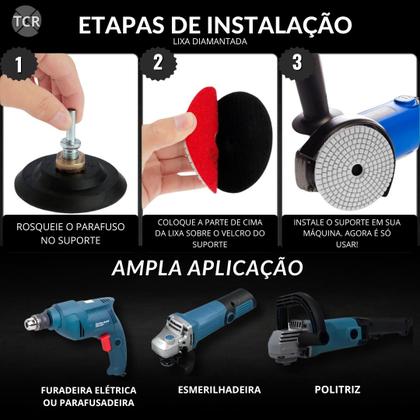 TCR

ETAPAS DE INSTALAÇÃO
LIXA DIAMANTADA

1
ROSQUEIE O PARAFUSO NO SUPORTE

2
COLOQUE A PARTE DE CIMA DA LIXA SOBRE O VELCRO DO SUPORTE

3
INSTALE O SUPORTE EM SUA MÁQUINA, AGORA É SÓ USAR!

AMPLA APLICAÇÃO

FURADEIRA ELÉTRICA OU PARAFUSADEIRA

ESMERILHADEIRA

POLITRIZ