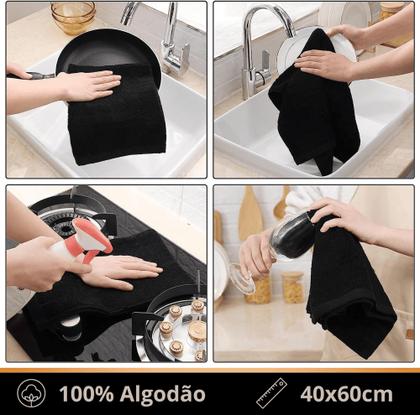 100% Algodão

40x60cm