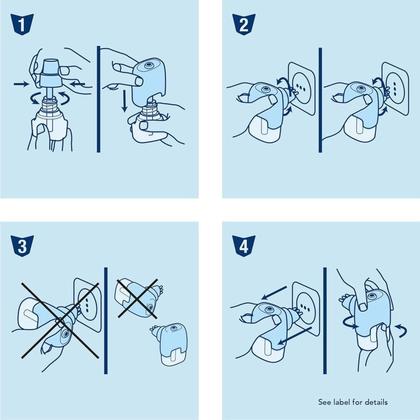 1

2

3

4

See label for details