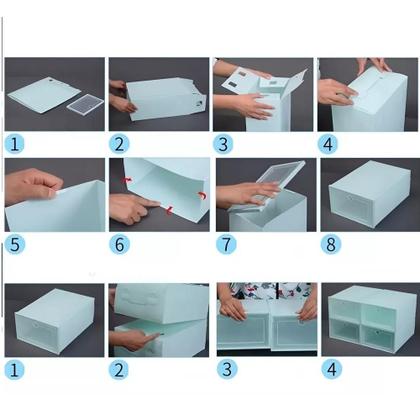 1 2 3 4

5 6 7 8

1 2 3 4