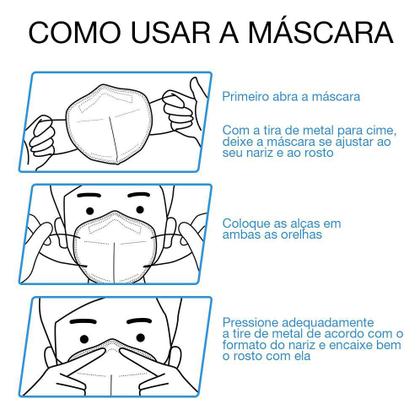 COMO USAR A MÁSCARA

Primeiro abra a máscara

Com a tira de metal para cime, deixe a máscara se ajustar ao seu nariz e ao rosto

Coloque as alças em ambas as orelhas

Pressione adequadamente a tire de metal de acordo com o formato do nariz e encaixe bem o rosto com ela