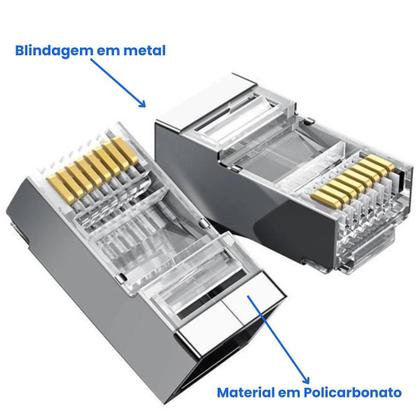 Blindagem em metal

Material em Policarbonato