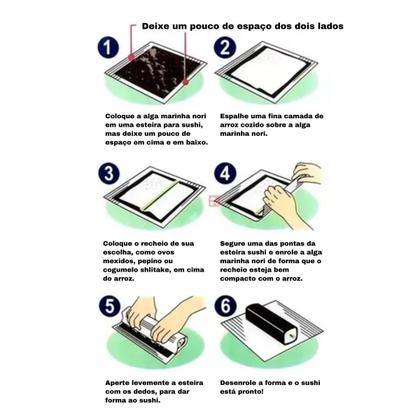 Deixe um pouco de espaço dos dois lados

1

Coloque a alga marinha nori em uma esteira para sushi, mas deixe um pouco de espaço em cima e em baixo.

2

Espalhe uma fina camada de arroz cozido sobre a alga marinha nori.

3

Coloque o recheio de sua escolha, como ovos mexidos, pepino ou cogumelo shiitake, em cima do arroz.

4

Segure uma das pontas da esteira sushi e enrole a alga marinha nori de forma que o recheio esteja bem compacto com o arroz.

5

Aperte levemente a esteira com os dedos, para dar forma ao sushi.

6

Desenrole a forma e o sushi está pronto!