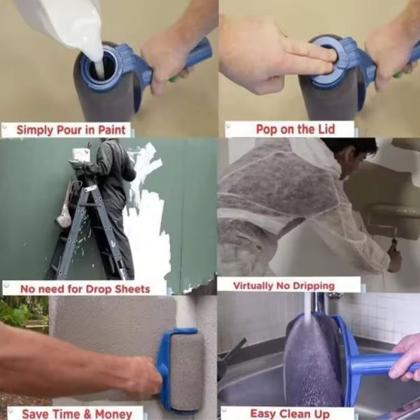 Simply Pour in Paint

Pop on the Lid

No need for Drop Sheets

Virtually No Dripping

Save Time & Money

Easy Clean Up