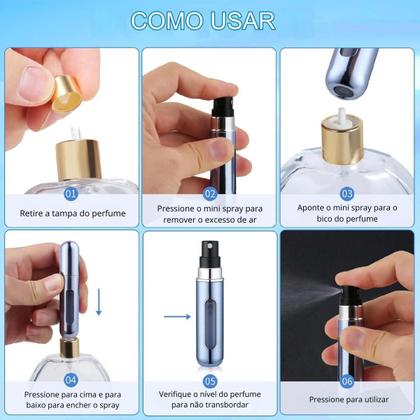 COMO USAR

01
Retire a tampa do perfume

02
Pressione o mini spray para remover o excesso de ar

03
Aponte o mini spray para o bico do perfume

04
Pressione para cima e para baixo para encher o spray

05
Verifique o nível do perfume para não transbordar

06
Pressione para utilizar