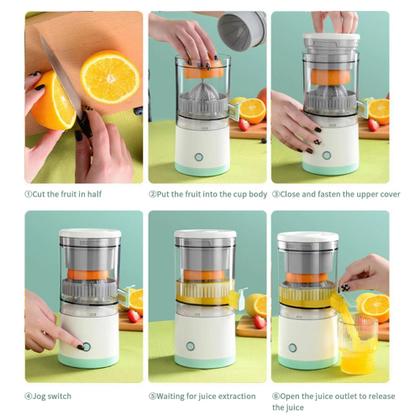 ①Cut the fruit in half

②Put the fruit into the cup body

③Close and fasten the upper cover

④Jog switch

⑤Waiting for juice extraction

⑥Open the juice outlet to release the juice