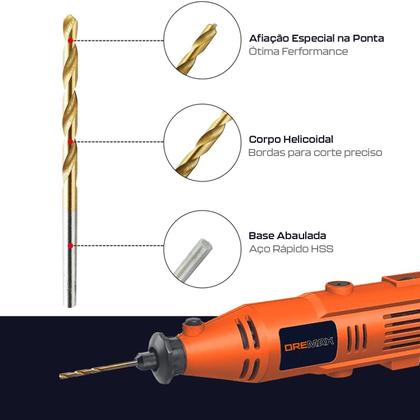 Afiação Especial na Ponta
Ótima Ferformance

Corpo Helicoidal
Bordas para corte preciso

Base Abaulada
Aço Rápido HSS

DREMAX