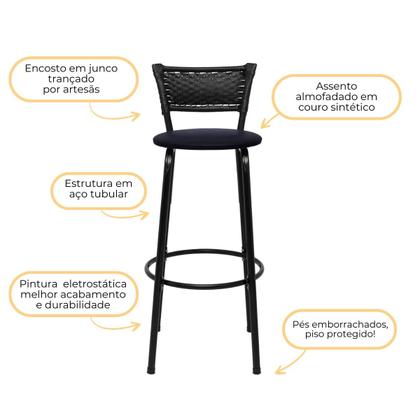 Encosto em junco trançado por artesãs

Assento almofadado em couro sintético

Estrutura em aço tubular

Pintura eletrostática melhor acabamento e durabilidade

Pés emborrachados, piso protegido!