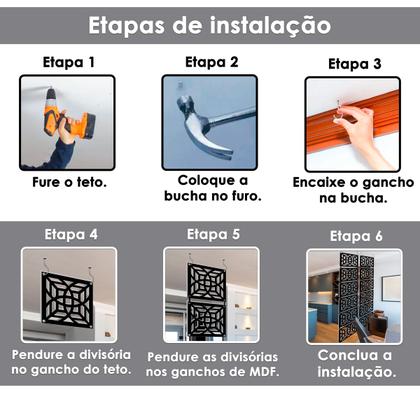 Etapas de instalação

Etapa 1

Fure o teto.

Etapa 2

Coloque a bucha no furo.

Etapa 3

Encaixe o gancho na bucha.

Etapa 4

Pendure a divisória no gancho do teto.

Etapa 5

Pendure as divisórias nos ganchos de MDF.

Etapa 6

Conclua a instalação.