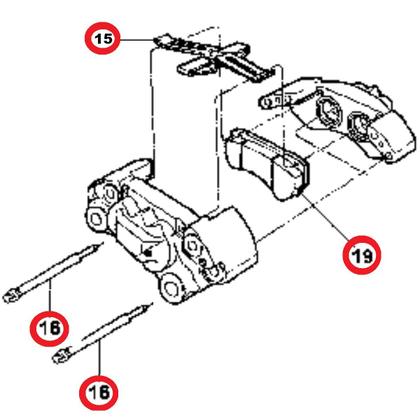 15

19

16

16