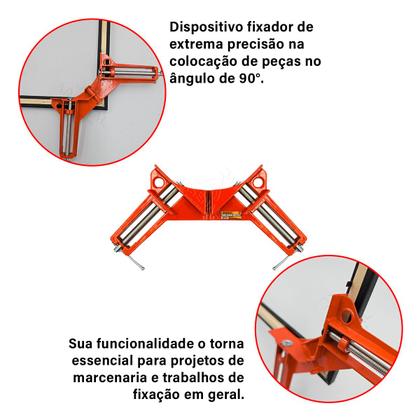 Dispositivo fixador de extrema precisão na colocação de peças no ângulo de 90°.

Sua funcionalidade o torna essencial para projetos de marcenaria e trabalhos de fixação em geral.