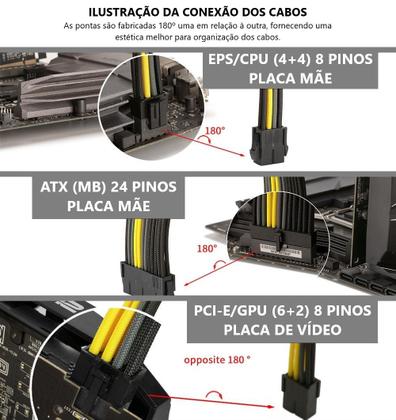 ILUSTRAÇÃO DA CONEXÃO DOS CABOS
As pontas são fabricadas 180º uma em relação à outra, fornecendo uma estética melhor para organização dos cabos.

EPS/CPU (4+4) 8 PINOS
PLACA MÃE

180°

ATX (MB) 24 PINOS
PLACA MÃE

180°

PCI-E/GPU (6+2) 8 PINOS
PLACA DE VÍDEO

opposite 180 °