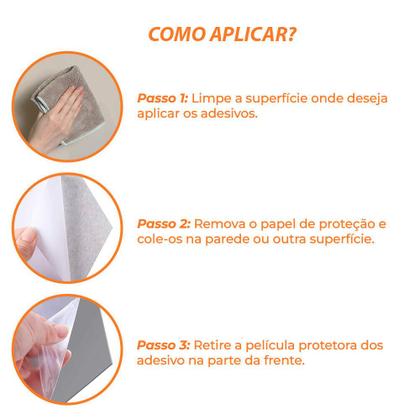 COMO APLICAR?

Passo 1: Limpe a superfície onde deseja aplicar os adesivos.

Passo 2: Remova o papel de proteção e cole-os na parede ou outra superfície.

Passo 3: Retire a película protetora dos adesivo na parte da frente.