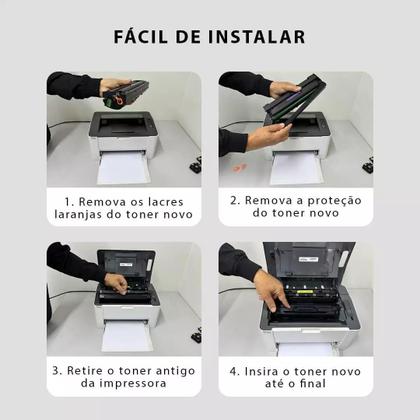 FÁCIL DE INSTALAR

1. Remova os lacres laranjas do toner novo

2. Remova a proteção do toner novo

3. Retire o toner antigo da impressora

4. Insira o toner novo até o final