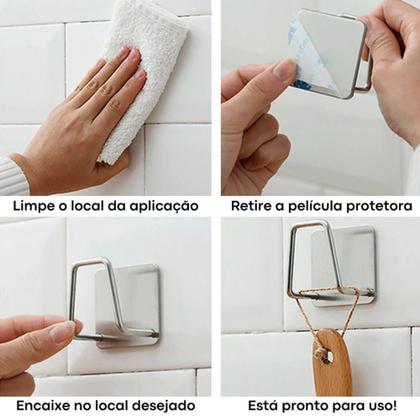 Limpe o local da aplicação

Retire a película protetora

Encaixe no local desejado

Está pronto para uso!