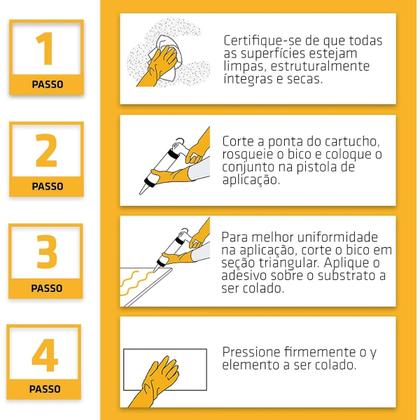 1
PASSO

Certifique-se de que todas as superfícies estejam limpas, estruturalmente íntegras e secas.

2
PASSO

Corte a ponta do cartucho, rosqueie o bico e coloque o conjunto na pistola de aplicação.

3
PASSO

Para melhor uniformidade na aplicação, corte o bico em seção triangular. Aplique o adesivo sobre o substrato a ser colado.

4
PASSO

Pressione firmemente o y elemento a ser colado.