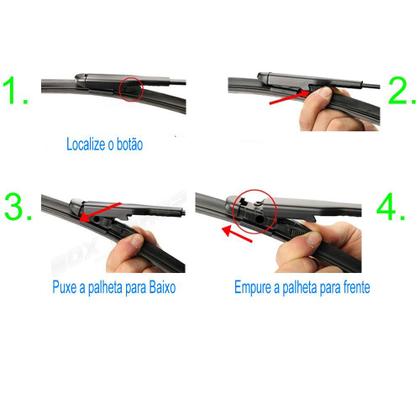 1.

Localize o botão

2.

3.

Puxe a palheta para Baixo

4.

Empure a palheta para frente