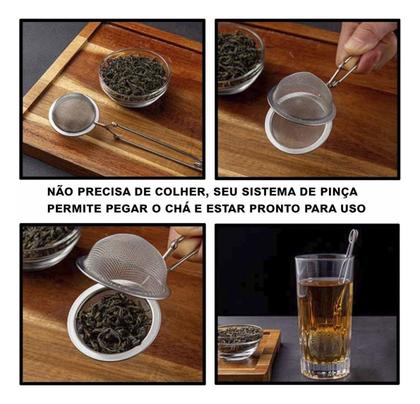 NÃO PRECISA DE COLHER, SEU SISTEMA DE PINÇA PERMITE PEGAR O CHÁ E ESTAR PRONTO PARA USO