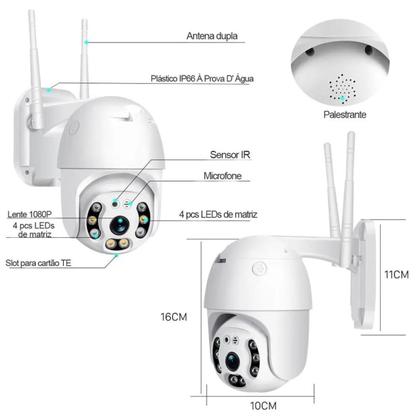 Antena dupla

Plástico IP66 À Prova D' Água

Palestrante

Sensor IR

Microfone

Lente 1080P

4 pcs LEDs de matriz

4 pcs LEDs de matriz

Slot para cartão TE

11CM

16CM

10CM