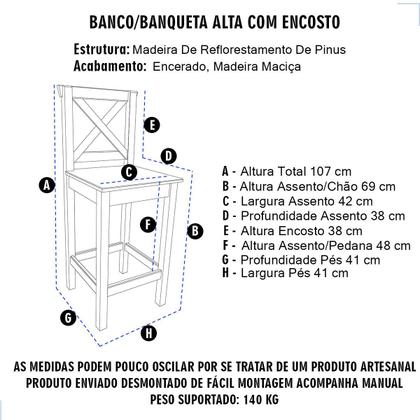 BANCO/BANQUETA ALTA COM ENCOSTO

Estrutura: Madeira De Reflorestamento De Pinus
Acabamento: Encerado, Madeira Maciça

E

D

C

A

F

B

G

H

A - Altura Total 107 cm
B - Altura Assento/Chão 69 cm
C - Largura Assento 42 cm
D - Profundidade Assento 38 cm
E - Altura Encosto 38 cm
F - Altura Assento/Pedana 48 cm
G - Profundidade Pés 41 cm
H - Largura Pés 41 cm

AS MEDIDAS PODEM POUCO OSCILAR POR SE TRATAR DE UM PRODUTO ARTESANAL
PRODUTO ENVIADO DESMONTADO DE FÁCIL MONTAGEM ACOMPANHA MANUAL
PESO SUPORTADO: 140 KG