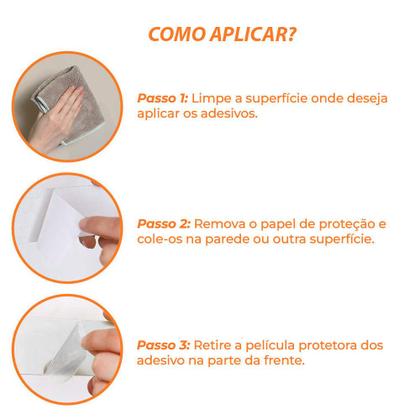 COMO APLICAR?

Passo 1: Limpe a superfície onde deseja aplicar os adesivos.

Passo 2: Remova o papel de proteção e cole-os na parede ou outra superfície.

Passo 3: Retire a película protetora dos adesivo na parte da frente.