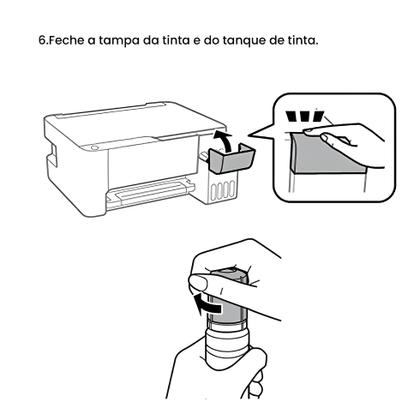 6.Feche a tampa da tinta e do tanque de tinta.