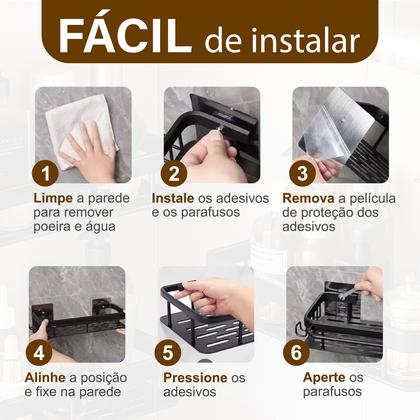 FÁCIL de instalar

1
Limpe a parede para remover poeira e água

2
Instale os adesivos e os parafusos

3
Remova a película de proteção dos adesivos

4
Alinhe a posição e fixe na parede

5
Pressione os adesivos

6
Aperte os parafusos