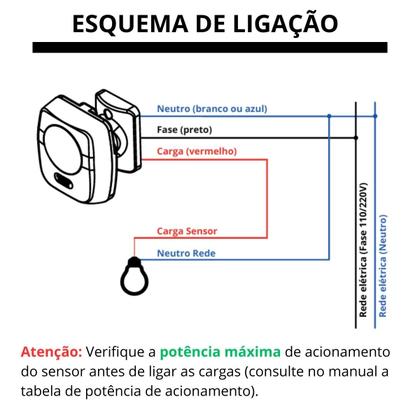 ESQUEMA DE LIGAÇÃO

Neutro (branco ou azul)

Fase (preto)

Carga (vermelho)

Carga Sensor

Neutro Rede

Rede elétrica (Fase 110/220V)

Rede elétrica (Neutro)

Atenção: Verifique a potência máxima de acionamento do sensor antes de ligar as cargas (consulte no manual a tabela de potência de acionamento).