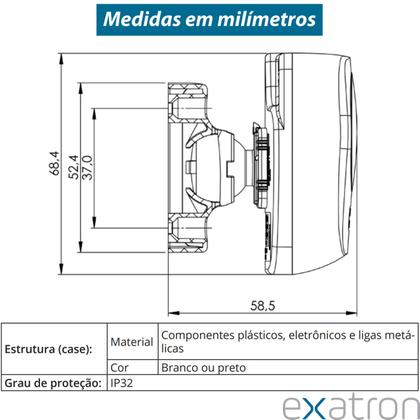 Medidas em milímetros

68,4

52,4

37,0

58,5

| Estrutura (case): | Material | Componentes plásticos, eletrônicos e ligas metálicas |
|---|---|---|
| | Cor | Branco ou preto |
| Grau de proteção: | IP32 | |

exatron