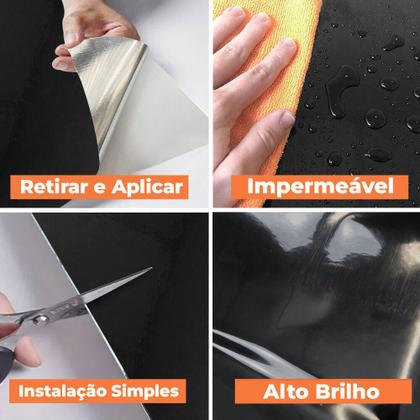 Retirar e Aplicar

Impermeável

Instalação Simples

Alto Brilho