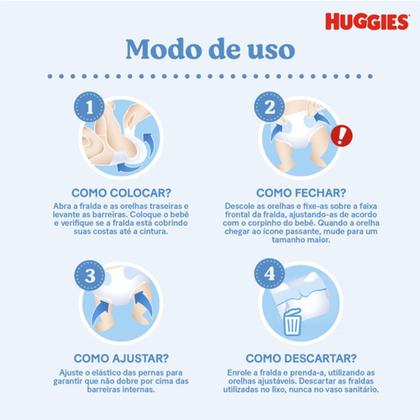 HUGGIES

Modo de uso

1

COMO COLOCAR?

Abra a fralda e as orelhas traseiras e levante as barreiras. Coloque o bebê e verifique se a fralda está cobrindo suas costas até a cintura.

2

COMO FECHAR?

Descole as orelhas e fixe-as sobre a faixa frontal da fralda, ajustando-as de acordo com o corpinho do bebê. Quando a orelha chegar ao ícone passante, mude para um tamanho maior.

3

COMO AJUSTAR?

Ajuste o elástico das pernas para garantir que não dobre por cima das barreiras internas.

4

COMO DESCARTAR?

Enrole a fralda e prenda-a, utilizando as orelhas ajustáveis. Descartar as fraldas utilizadas no lixo, nunca no vaso sanitário.