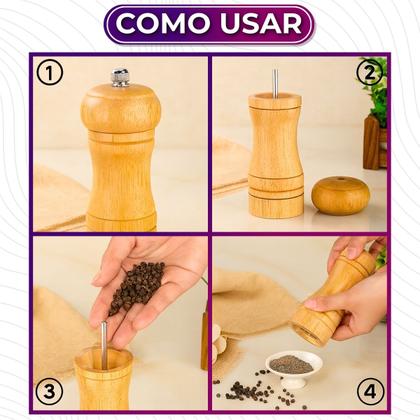 COMO USAR

1

2

3

4