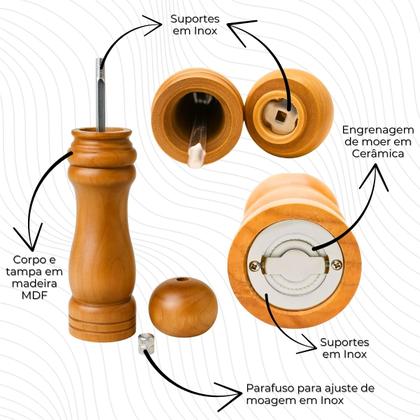 Suportes em Inox

Engrenagem de moer em Cerâmica

Corpo e tampa em madeira MDF

Suportes em Inox

Parafuso para ajuste de moagem em Inox