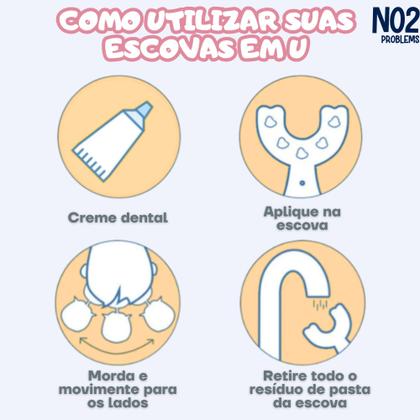 COMO UTILIZAR SUAS ESCOVAS EM U

NO2 PROBLEMS

Creme dental

Aplique na escova

Morda e movimente para os lados

Retire todo o resíduo de pasta da escova