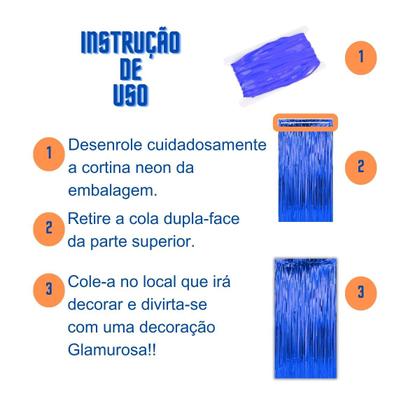 INSTRUÇÃO
DE
USO

1

1 Desenrole cuidadosamente a cortina neon da embalagem.

2

2 Retire a cola dupla-face da parte superior.

3 Cole-a no local que irá decorar e divirta-se com uma decoração Glamurosa!!

3