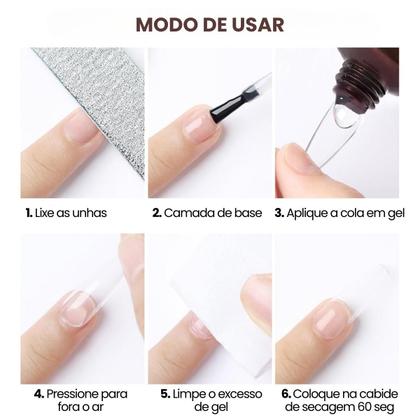 MODO DE USAR

1. Lixe as unhas

2. Camada de base

3. Aplique a cola em gel

4. Pressione para fora o ar

5. Limpe o excesso de gel

6. Coloque na cabide de secagem 60 seg