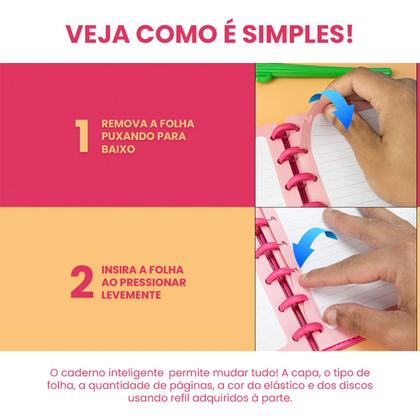 VEJA COMO É SIMPLES!

1 REMOVA A FOLHA PUXANDO PARA BAIXO

2 INSIRA A FOLHA AO PRESSIONAR LEVEMENTE

O caderno inteligente permite mudar tudo! A capa, o tipo de folha, a quantidade de páginas, a cor do elástico e dos discos usando refil adquiridos à parte.