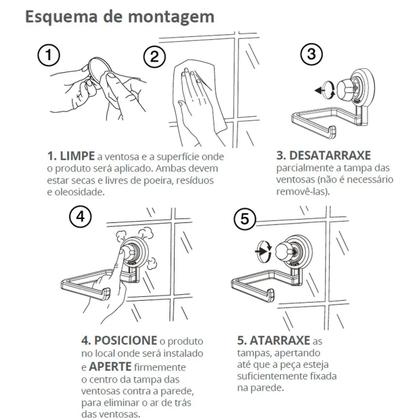 Esquema de montagem

1

2

3

1. LIMPE a ventosa e a superfície onde o produto será aplicado. Ambas devem estar secas e livres de poeira, resíduos e oleosidade.

3. DESATARRAXE parcialmente a tampa das ventosas (não é necessário removê-las).

4

5

4. POSICIONE o produto no local onde será instalado e APERTE firmemente o centro da tampa das ventosas contra a parede, para eliminar o ar de trás das ventosas.

5. ATARRAXE as tampas, apertando até que a peça esteja suficientemente fixada na parede.