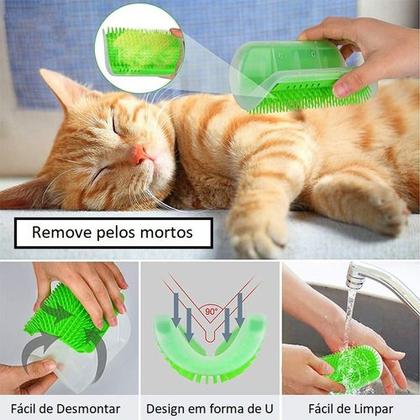 Remove pelos mortos

90°

Fácil de Desmontar

Design em forma de U

Fácil de Limpar