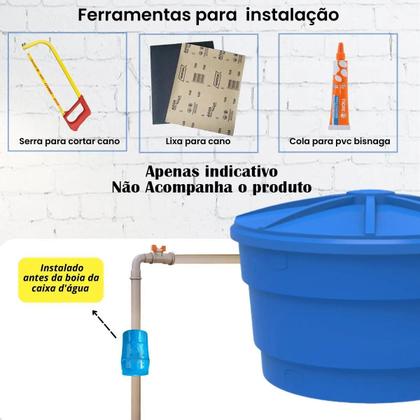 Ferramentas para instalação

Serra para cortar cano

Lixa para cano

Cola para pvc bisnaga

Apenas indicativo
Não Acompanha o produto

Instalado antes da boia da caixa d'água