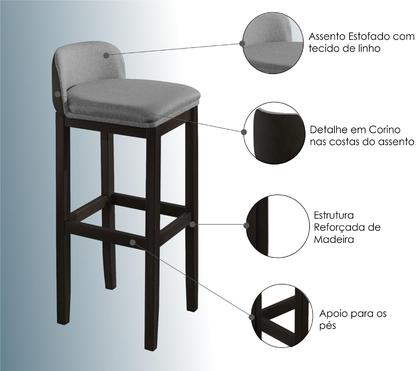 Assento Estofado com tecido de linho

Detalhe em Corino nas costas do assento

Estrutura Reforçada de Madeira

Apoio para os pés