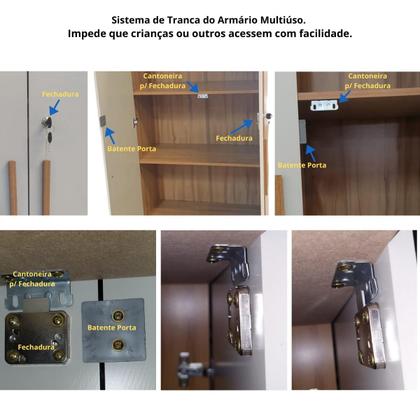 Sistema de Tranca do Armário Multiúso.
Impede que crianças ou outros acessem com facilidade.

Fechadura

Cantoneira p/ Fechadura

Batente Porta

Fechadura

Cantoneira p/ Fechadura

Batente Porta

Cantoneira p/ Fechadura

Fechadura

Batente Porta